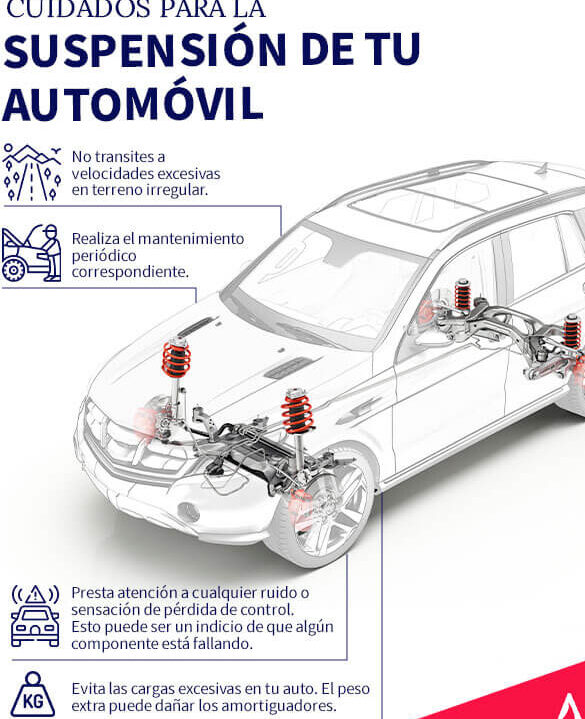 CUIDADOS PARA LA
SUSPENSIÓN DE TU AUTOMÓVIL

No transites a velocidades excesivas en terreno irregular.

Realiza el mantenimiento periódico correspondiente.

Presta atención a cualquier ruido o sensación de pérdida de control. Esto puede ser un indicio de que algún componente está fallando.

KG

Evita las cargas excesivas en tu auto. El peso extra puede dañar los amortiguadores.